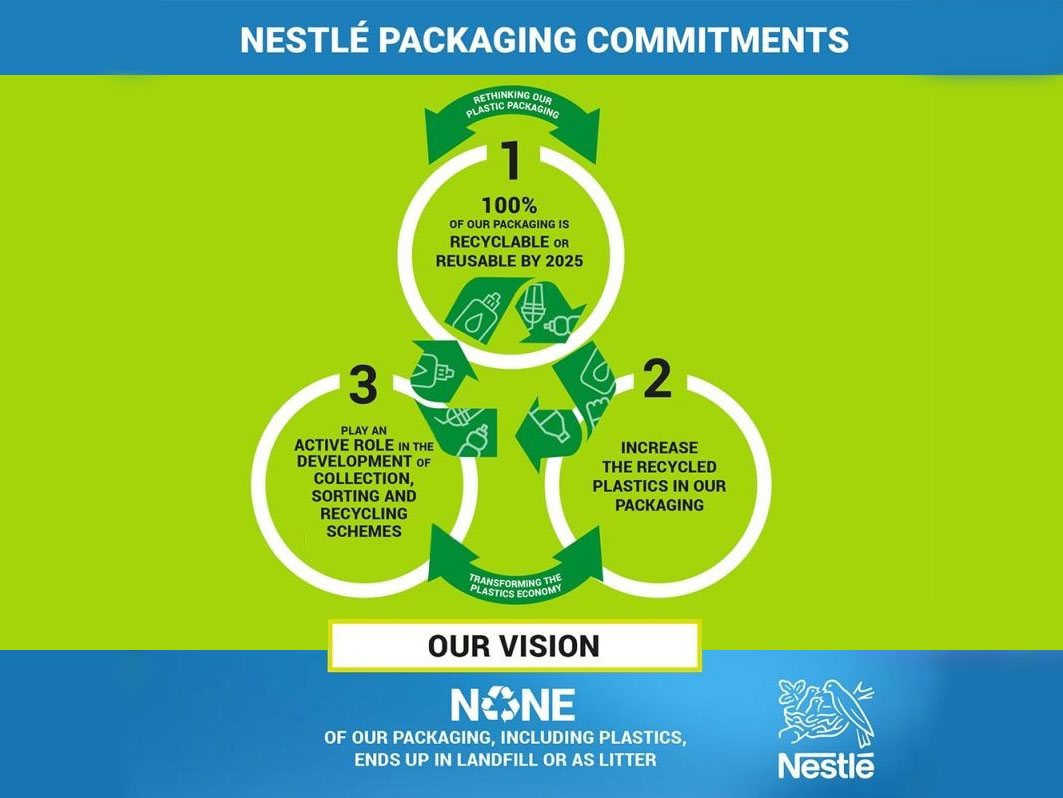 NESTLÉ PACKAGING COMMITMENTS

RETHINKING OUR PLASTIC PACKAGING

1

100% OF OUR PACKAGING IS RECYCLABLE OR REUSABLE BY 2025

2

INCREASE THE RECYCLED PLASTICS IN OUR PACKAGING

3

PLAY AN ACTIVE ROLE IN THE DEVELOPMENT OF COLLECTION, SORTING AND RECYCLING SCHEMES

TRANSFORMING THE PLASTICS ECONOMY

OUR VISION

NONE

OF OUR PACKAGING, INCLUDING PLASTICS, ENDS UP IN LANDFILL OR AS LITTER

Nestlé